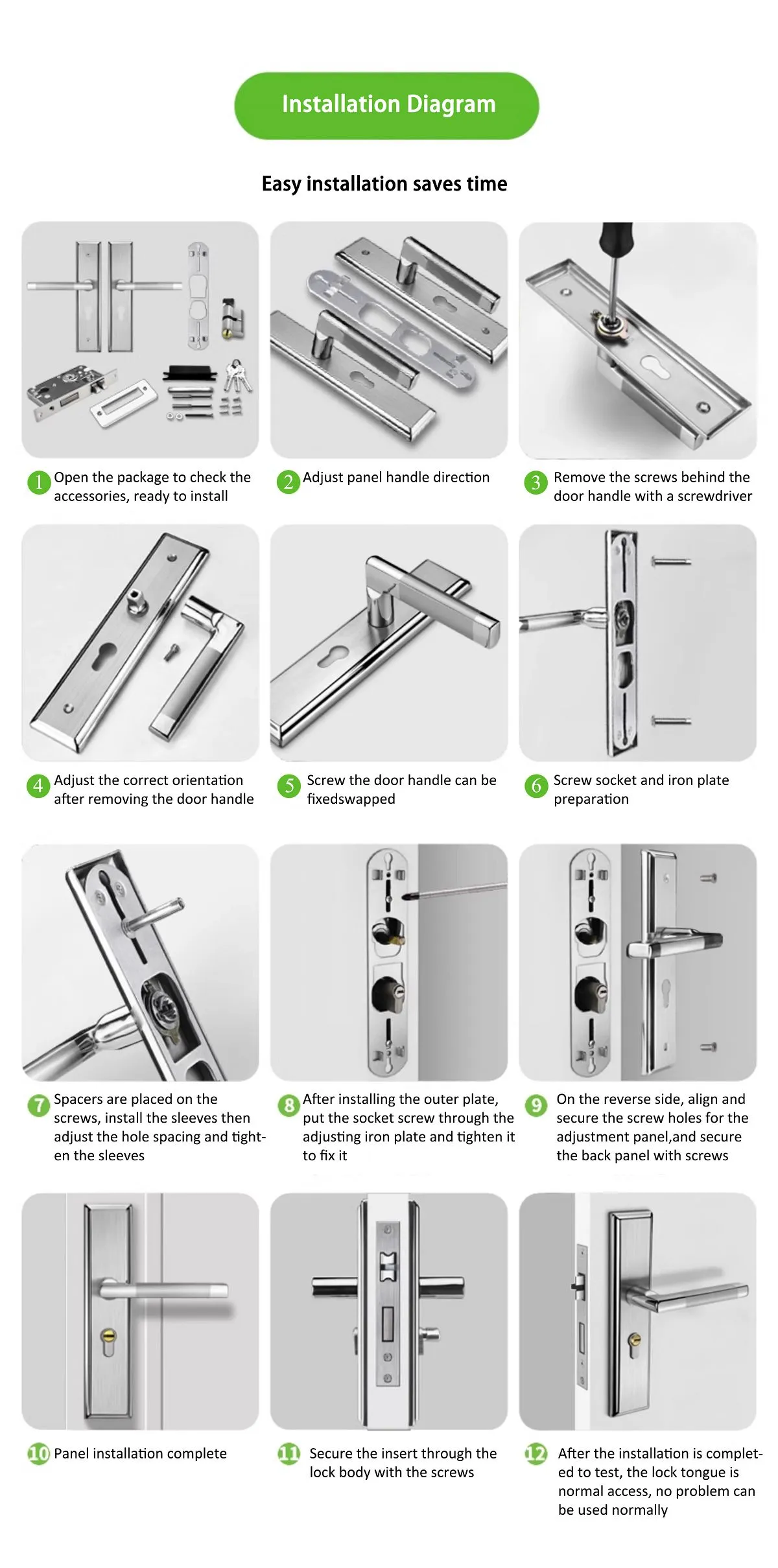 Installation Diagram

Easy installation saves time

1 Open the package to check the accessories, ready to install

2 Adjust panel handle direction

3 Remove the screws behind the door handle with a screwdriver

4 Adjust the correct orientation after removing the door handle

5 Screw the door handle can be fixedswapped

6 Screw socket and iron plate preparation

7 Spacers are placed on the screws, install the sleeves then adjust the hole spacing and tighten the sleeves

8 After installing the outer plate, put the socket screw through the adjusting iron plate and tighten it to fix it

9 On the reverse side, align and secure the screw holes for the adjustment panel,and secure the back panel with screws

10 Panel installation complete

11 Secure the insert through the lock body with the screws

12 After the installation is completed to test, the lock tongue is normal access, no problem can be used normally